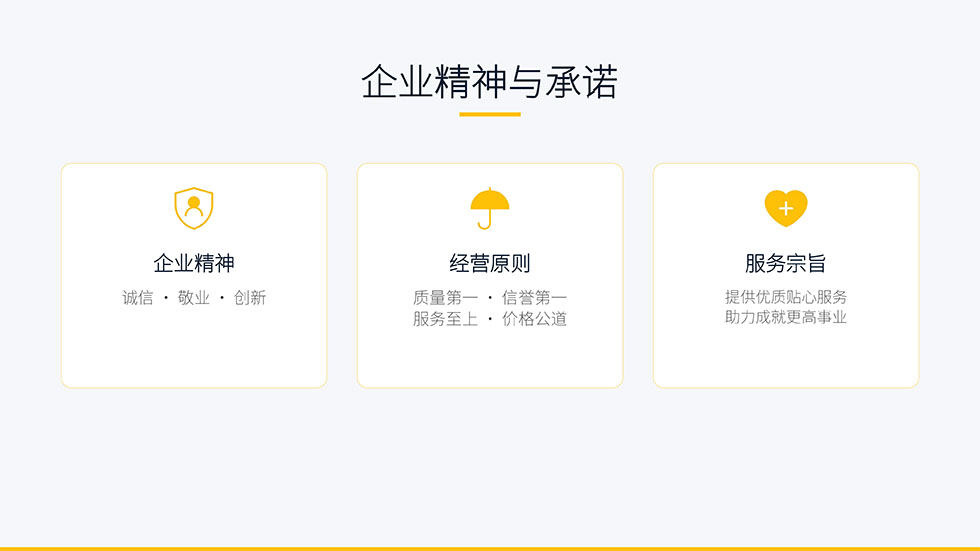 企业精神与承诺

企业精神

诚信 · 敬业 · 创新

经营原则

质量第一 · 信誉第一
服务至上 · 价格公道

服务宗旨

提供优质贴心服务
助力成就更高事业